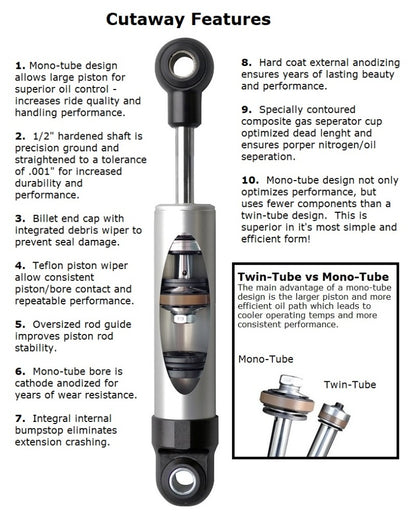 Cutaway Features

1. Mono-tube design allows large piston for superior oil control - increases ride quality and handling performance.

2. 1/2" hardened shaft is precision ground and straightened to a tolerance of .001" for increased durability and performance.

3. Billet end cap with integrated debris wiper to prevent seal damage.

4. Teflon piston wiper allow consistent piston/bore contact and repeatable performance.

5. Oversized rod guide improves piston rod stability.

6. Mono-tube bore is cathode anodized for years of wear resistance.

7. Integral internal bumpstop eliminates extension crashing.

8. Hard coat external anodizing ensures years of lasting beauty and performance.

9. Specially contoured composite gas seperator cup optimized dead lenght and ensures porper nitrogen/oil seperation.

10. Mono-tube design not only optimizes performance, but uses fewer components than a twin-tube design. This is superior in it's most simple and efficient form!

Twin-Tube vs Mono-Tube
The main advantage of a mono-tube design is the larger piston and more efficient oil path which leads to cooler operating temps and more consistent performance.

Mono-Tube

Twin-Tube