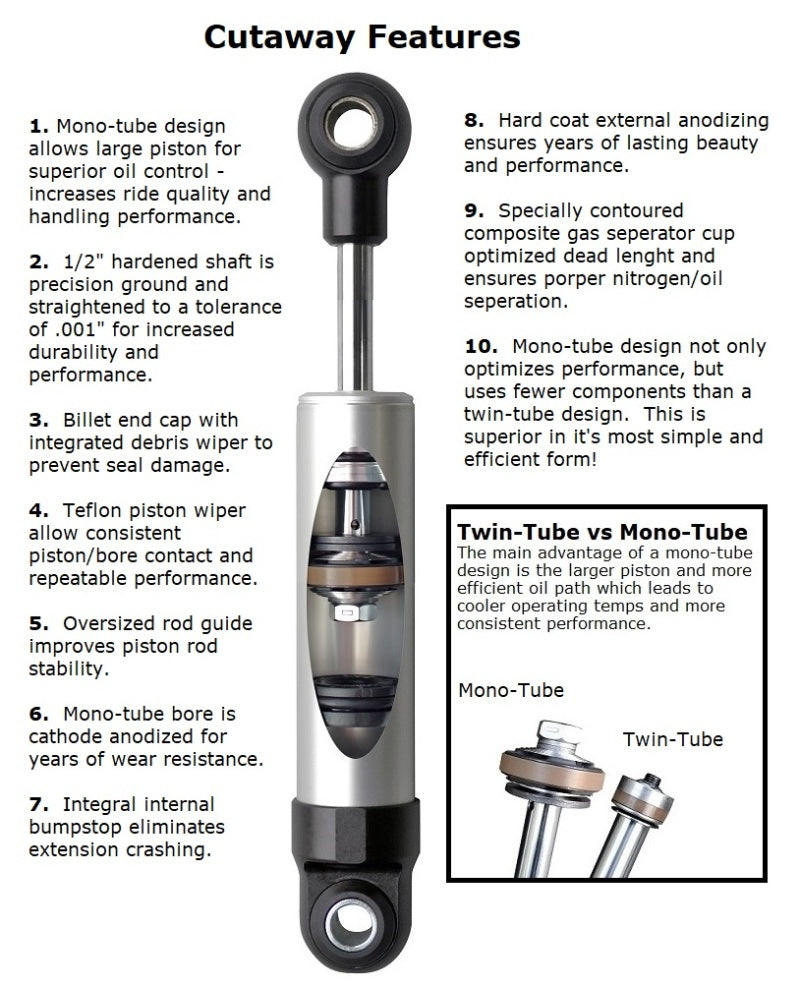 Cutaway Features

1. Mono-tube design allows large piston for superior oil control - increases ride quality and handling performance.

2. 1/2" hardened shaft is precision ground and straightened to a tolerance of .001" for increased durability and performance.

3. Billet end cap with integrated debris wiper to prevent seal damage.

4. Teflon piston wiper allow consistent piston/bore contact and repeatable performance.

5. Oversized rod guide improves piston rod stability.

6. Mono-tube bore is cathode anodized for years of wear resistance.

7. Integral internal bumpstop eliminates extension crashing.

8. Hard coat external anodizing ensures years of lasting beauty and performance.

9. Specially contoured composite gas seperator cup optimized dead lenght and ensures porper nitrogen/oil seperation.

10. Mono-tube design not only optimizes performance, but uses fewer components than a twin-tube design. This is superior in it's most simple and efficient form!

Twin-Tube vs Mono-Tube
The main advantage of a mono-tube design is the larger piston and more efficient oil path which leads to cooler operating temps and more consistent performance.

Mono-Tube

Twin-Tube